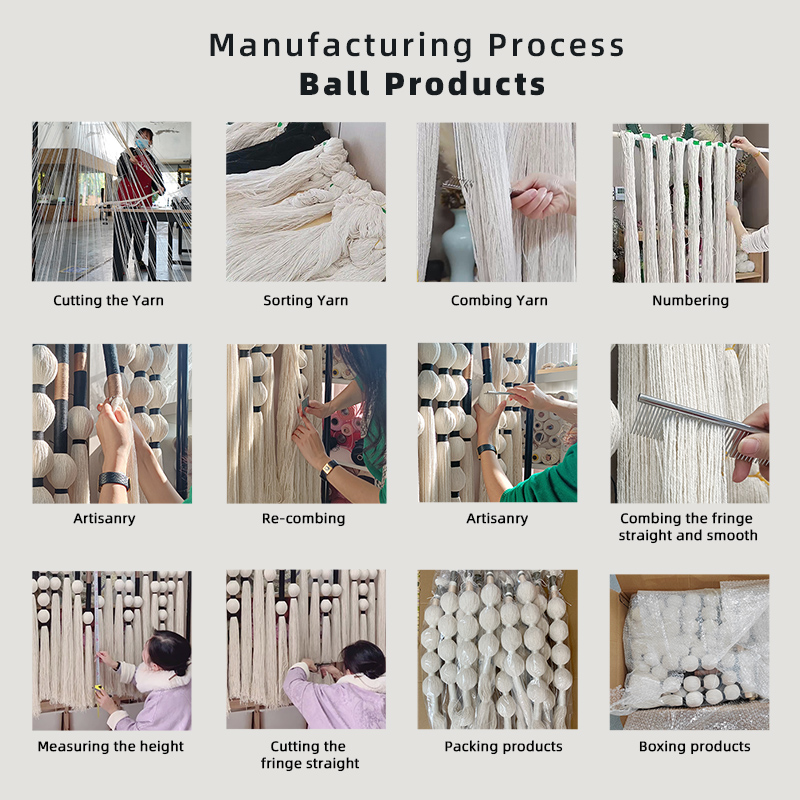 Manufacturing Process
Ball Products

Cutting the Yarn

Sorting Yarn

Combing Yarn

Numbering

Artisanry

Re-combing

Artisanry

Combing the fringe straight and smooth

Measuring the height

Cutting the fringe straight

Packing products

Boxing products